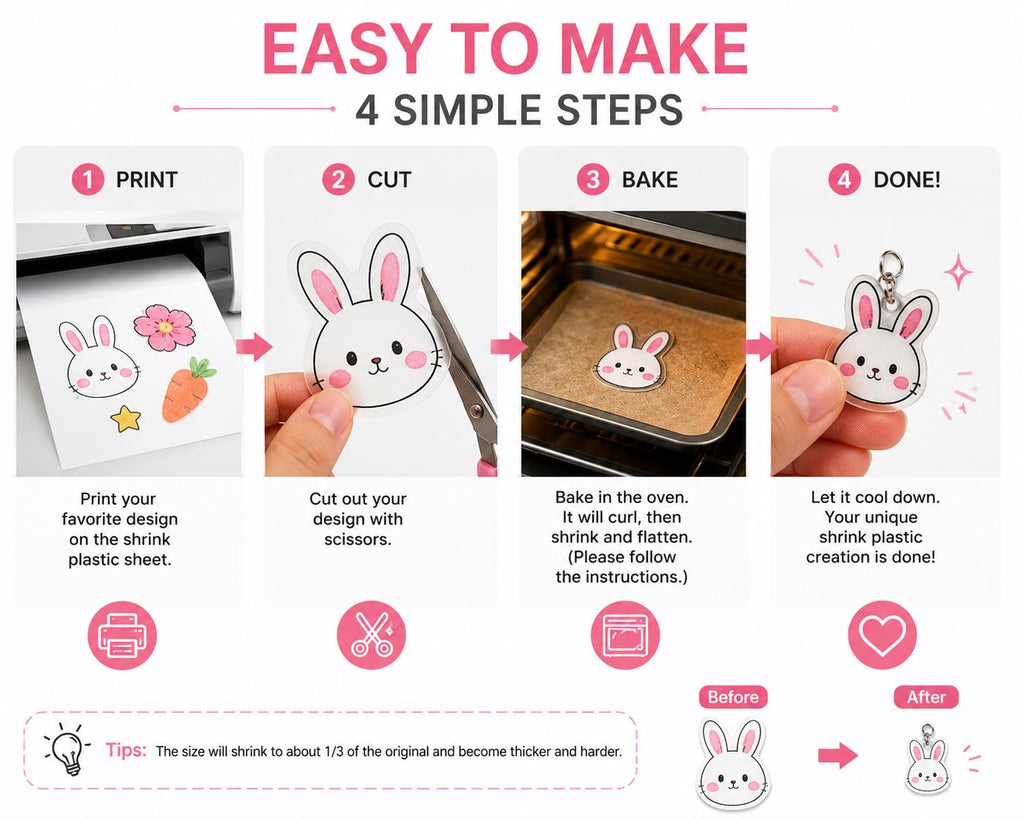 EASY TO MAKE
4 SIMPLE STEPS

1 PRINT

Print your favorite design on the shrink plastic sheet.

2 CUT

Cut out your design with scissors.

3 BAKE

Bake in the oven. It will curl, then shrink and flatten. (Please follow the instructions.)

4 DONE!

Let it cool down. Your unique shrink plastic creation is done!

Tips: The size will shrink to about 1/3 of the original and become thicker and harder.

Before

After